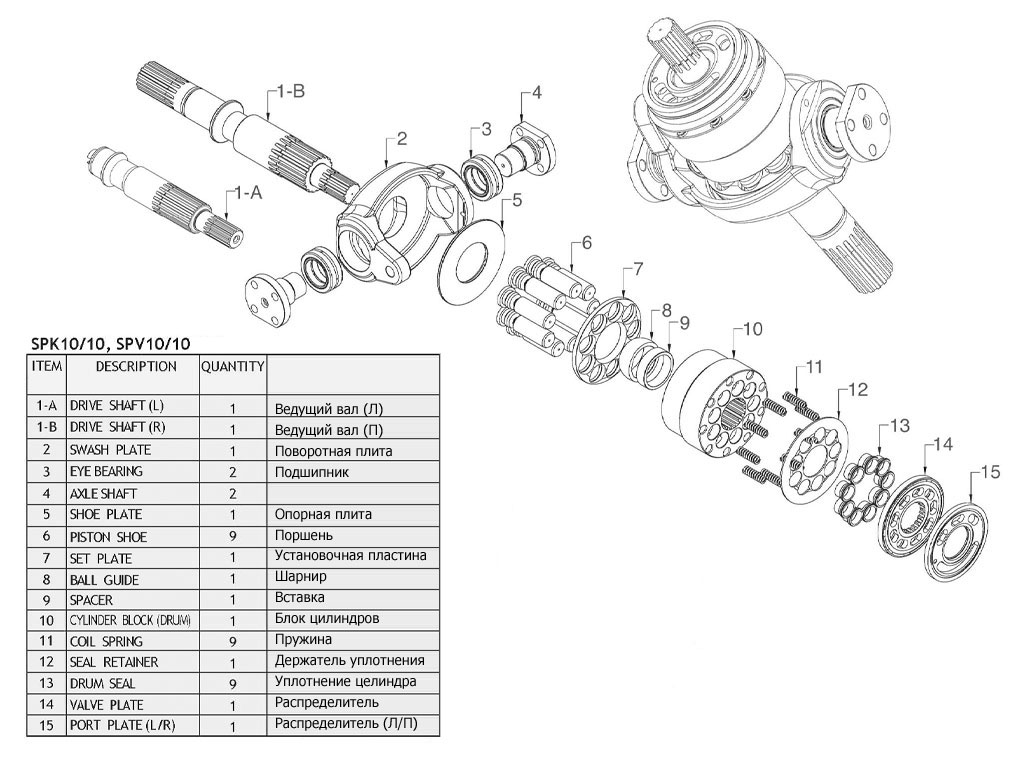 1-B

1-A

2

3

4

5

6

7

8

9

10

11

12

13

14

15

SPK10/10, SPV10/10

| ITEM | DESCRIPTION | QUANTITY | |
|---|---|---|---|
| 1-A | DRIVE SHAFT (L) | 1 | Ведущий вал (Л) |
| 1-B | DRIVE SHAFT (R) | 1 | Ведущий вал (П) |
| 2 | SWASH PLATE | 1 | Поворотная плита |
| 3 | EYE BEARING | 2 | Подшипник |
| 4 | AXLE SHAFT | 2 | |
| 5 | SHOE PLATE | 1 | Опорная плита |
| 6 | PISTON SHOE | 9 | Поршень |
| 7 | SET PLATE | 1 | Установочная пластина |
| 8 | BALL GUIDE | 1 | Шарнир |
| 9 | SPACER | 1 | Вставка |
| 10 | CYLINDER BLOCK (DRUM) | 1 | Блок цилиндров |
| 11 | COIL SPRING | 9 | Пружина |
| 12 | SEAL RETAINER | 1 | Держатель уплотнения |
| 13 | DRUM SEAL | 9 | Уплотнение целиндра |
| 14 | VALVE PLATE | 1 | Распределитель |
| 15 | PORT PLATE (L/R) | 1 | Распределитель (Л/П) |