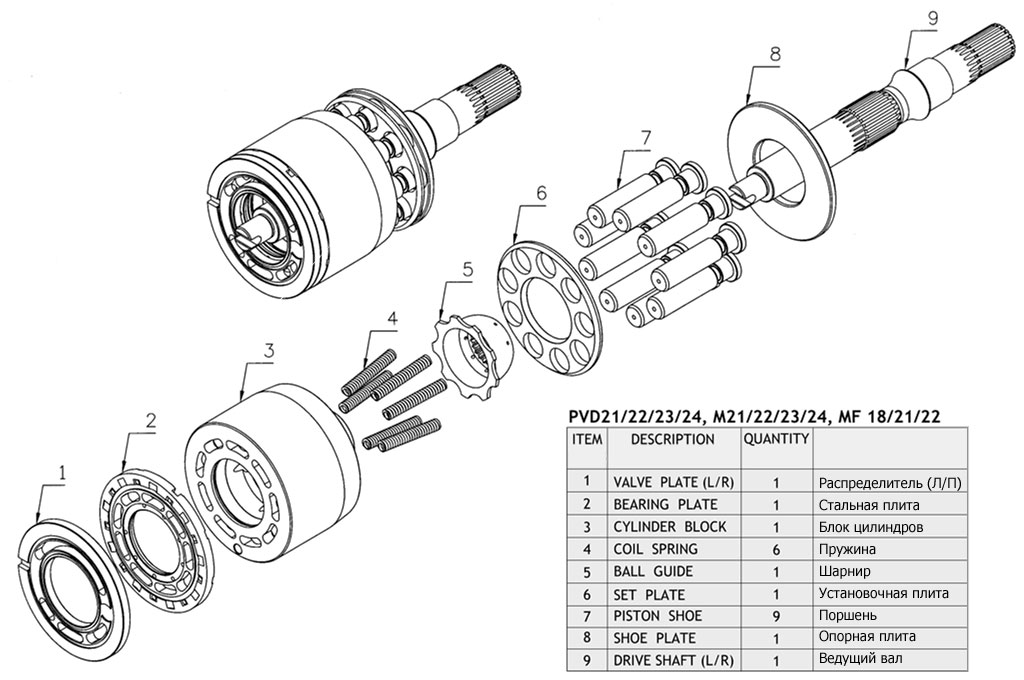 9

8

7

6

5

4

3

2

1

PVD21/22/23/24, M21/22/23/24, MF 18/21/22

| ITEM | DESCRIPTION | QUANTITY | |
|---|---|---|---|
| 1 | VALVE PLATE (L/R) | 1 | Распределитель (Л/П) |
| 2 | BEARING PLATE | 1 | Стальная плита |
| 3 | CYLINDER BLOCK | 1 | Блок цилиндров |
| 4 | COIL SPRING | 6 | Пружина |
| 5 | BALL GUIDE | 1 | Шарнир |
| 6 | SET PLATE | 1 | Установочная плита |
| 7 | PISTON SHOE | 9 | Поршень |
| 8 | SHOE PLATE | 1 | Опорная плита |
| 9 | DRIVE SHAFT (L/R) | 1 | Ведущий вал |