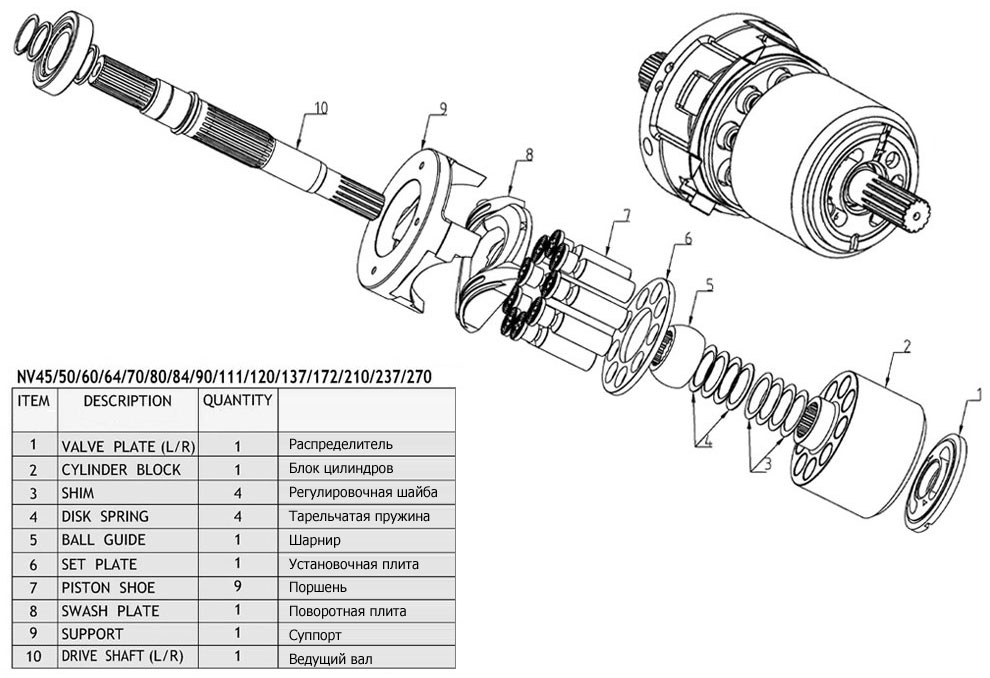 10

9

8

7

6

5

2

1

4

3

NV45/50/60/64/70/80/84/90/111/120/137/172/210/237/270

| ITEM | DESCRIPTION | QUANTITY | |
|---|---|---|---|
| 1 | VALVE PLATE (L/R) | 1 | Распределитель |
| 2 | CYLINDER BLOCK | 1 | Блок цилиндров |
| 3 | SHIM | 4 | Регулировочная шайба |
| 4 | DISK SPRING | 4 | Тарельчатая пружина |
| 5 | BALL GUIDE | 1 | Шарнир |
| 6 | SET PLATE | 1 | Установочная плита |
| 7 | PISTON SHOE | 9 | Поршень |
| 8 | SWASH PLATE | 1 | Поворотная плита |
| 9 | SUPPORT | 1 | Суппорт |
| 10 | DRIVE SHAFT (L/R) | 1 | Ведущий вал |