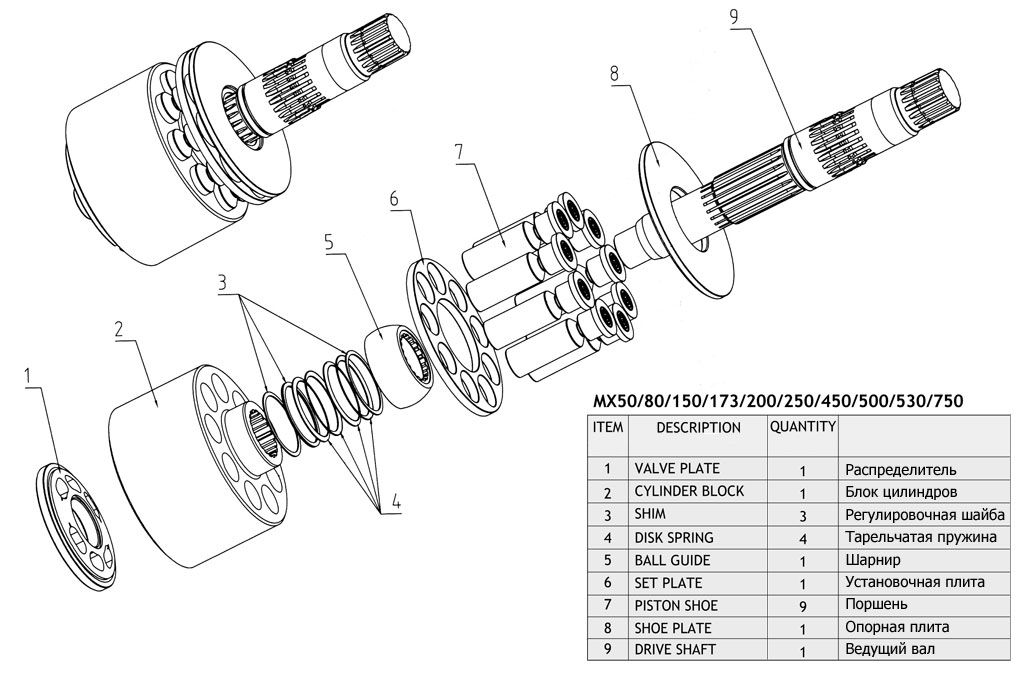 9
8
7
6
5
3
2
1
4

MX50/80/150/173/200/250/450/500/530/750

| ITEM | DESCRIPTION | QUANTITY | |
|---|---|---|---|
| 1 | VALVE PLATE | 1 | Распределитель |
| 2 | CYLINDER BLOCK | 1 | Блок цилиндров |
| 3 | SHIM | 3 | Регулировочная шайба |
| 4 | DISK SPRING | 4 | Тарельчатая пружина |
| 5 | BALL GUIDE | 1 | Шарнир |
| 6 | SET PLATE | 1 | Установочная плита |
| 7 | PISTON SHOE | 9 | Поршень |
| 8 | SHOE PLATE | 1 | Опорная плита |
| 9 | DRIVE SHAFT | 1 | Ведущий вал |