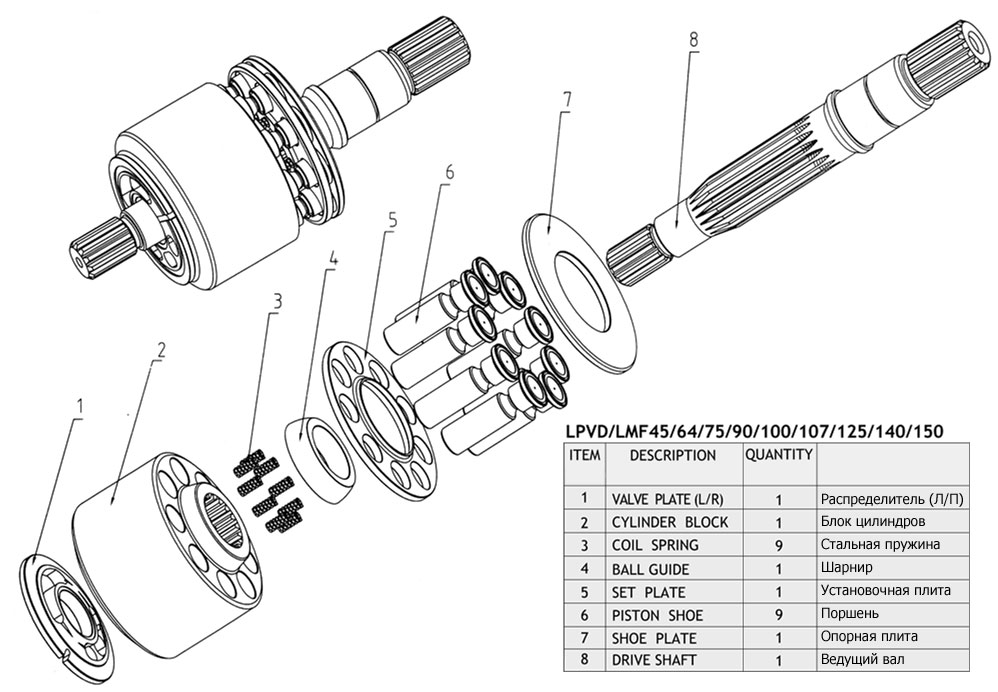 8

7

6

5

4

3

2

1

LPVD/LMF45/64/75/90/100/107/125/140/150

| ITEM | DESCRIPTION | QUANTITY | |
|---|---|---|---|
| 1 | VALVE PLATE (L/R) | 1 | Распределитель (Л/П) |
| 2 | CYLINDER BLOCK | 1 | Блок цилиндров |
| 3 | COIL SPRING | 9 | Стальная пружина |
| 4 | BALL GUIDE | 1 | Шарнир |
| 5 | SET PLATE | 1 | Установочная плита |
| 6 | PISTON SHOE | 9 | Поршень |
| 7 | SHOE PLATE | 1 | Опорная плита |
| 8 | DRIVE SHAFT | 1 | Ведущий вал |