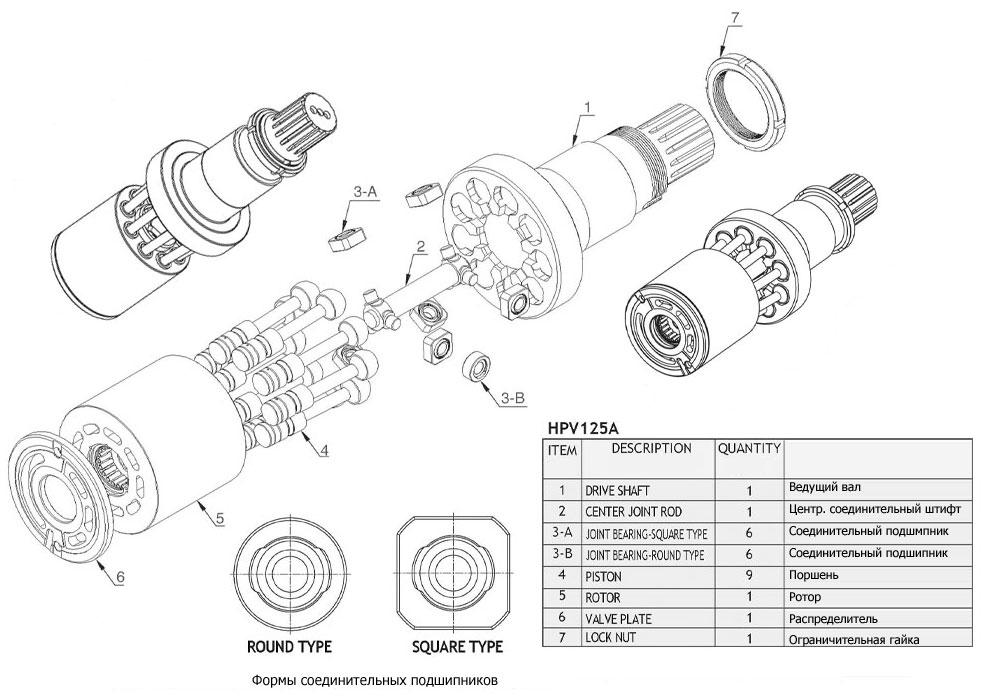 7

1

3-A

2

3-B

4

5

6

ROUND TYPE

SQUARE TYPE

Формы соединительных подшипников

HPV125A

| ITEM | DESCRIPTION | QUANTITY | |
|---|---|---|---|
| 1 | DRIVE SHAFT | 1 | Ведущий вал |
| 2 | CENTER JOINT ROD | 1 | Центр. соединительный штифт |
| 3-A | JOINT BEARING-SQUARE TYPE | 6 | Соединительный подшипник |
| 3-B | JOINT BEARING-ROUND TYPE | 6 | Соединительный подшипник |
| 4 | PISTON | 9 | Поршень |
| 5 | ROTOR | 1 | Ротор |
| 6 | VALVE PLATE | 1 | Распределитель |
| 7 | LOCK NUT | 1 | Ограничительная гайка |