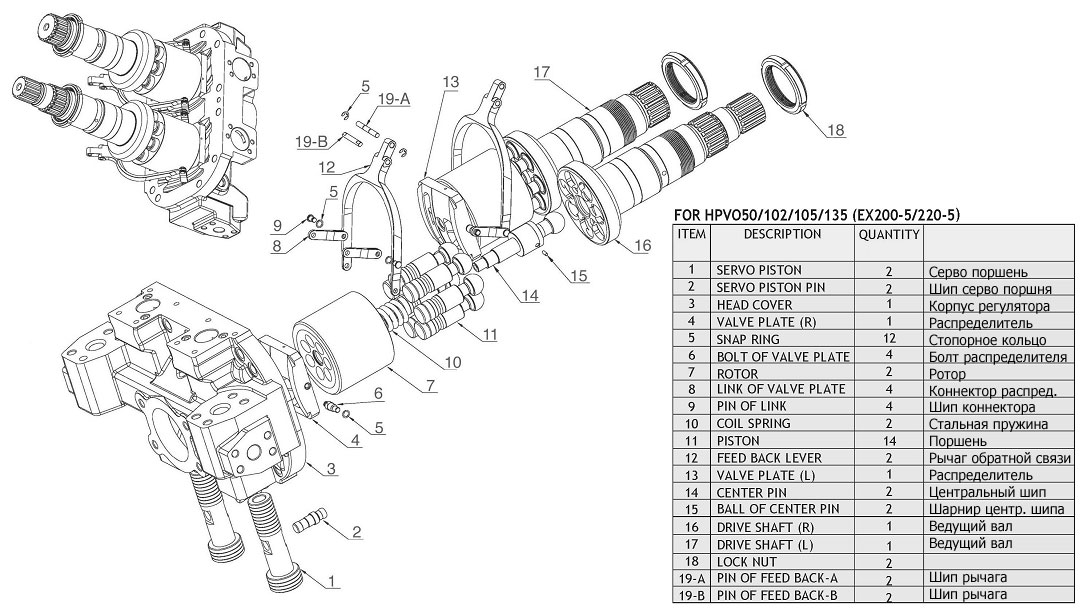 5
19-A
19-B
12
13
17
18
5
9
8
16
15
14
11
10
7
6
5
4
3
2
1

FOR HPVO50/102/105/135 (EX200-5/220-5)

| ITEM | DESCRIPTION | QUANTITY | |
|---|---|---|---|
| 1 | SERVO PISTON | 2 | Серво поршень |
| 2 | SERVO PISTON PIN | 2 | Шип серво поршня |
| 3 | HEAD COVER | 1 | Корпус регулятора |
| 4 | VALVE PLATE (R) | 1 | Распределитель |
| 5 | SNAP RING | 12 | Стопорное кольцо |
| 6 | BOLT OF VALVE PLATE | 4 | Болт распределителя |
| 7 | ROTOR | 2 | Ротор |
| 8 | LINK OF VALVE PLATE | 4 | Коннектор распред. |
| 9 | PIN OF LINK | 4 | Шип коннектора |
| 10 | COIL SPRING | 2 | Стальная пружина |
| 11 | PISTON | 14 | Поршень |
| 12 | FEED BACK LEVER | 2 | Рычаг обратной связи |
| 13 | VALVE PLATE (L) | 1 | Распределитель |
| 14 | CENTER PIN | 2 | Центральный шип |
| 15 | BALL OF CENTER PIN | 2 | Шарнир центр. шипа |
| 16 | DRIVE SHAFT (R) | 1 | Ведущий вал |
| 17 | DRIVE SHAFT (L) | 1 | Ведущий вал |
| 18 | LOCK NUT | 2 | |
| 19-A | PIN OF FEED BACK-A | 2 | Шип рычага |
| 19-B | PIN OF FEED BACK-B | 2 | Шип рычага |