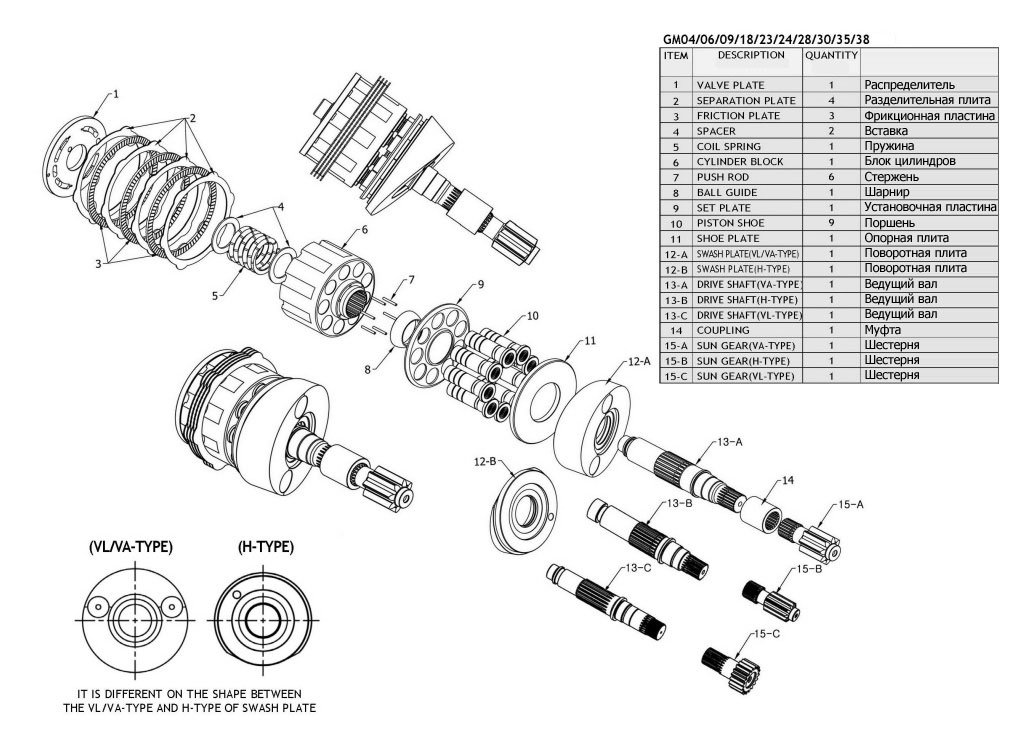 GM04/06/09/18/23/24/28/30/35/38

| ITEM | DESCRIPTION | QUANTITY | |
|---|---|---|---|
| 1 | VALVE PLATE | 1 | Распределитель |
| 2 | SEPARATION PLATE | 4 | Разделительная плита |
| 3 | FRICTION PLATE | 3 | Фрикционная пластина |
| 4 | SPACER | 2 | Вставка |
| 5 | COIL SPRING | 1 | Пружина |
| 6 | CYLINDER BLOCK | 1 | Блок цилиндров |
| 7 | PUSH ROD | 6 | Стержень |
| 8 | BALL GUIDE | 1 | Шарнир |
| 9 | SET PLATE | 1 | Установочная пластина |
| 10 | PISTON SHOE | 9 | Поршень |
| 11 | SHOE PLATE | 1 | Опорная плита |
| 12-A | SWASH PLATE(VL/VA-TYPE) | 1 | Поворотная плита |
| 12-B | SWASH PLATE(H-TYPE) | 1 | Поворотная плита |
| 13-A | DRIVE SHAFT(VA-TYPE) | 1 | Ведущий вал |
| 13-B | DRIVE SHAFT(H-TYPE) | 1 | Ведущий вал |
| 13-C | DRIVE SHAFT(VL-TYPE) | 1 | Ведущий вал |
| 14 | COUPLING | 1 | Муфта |
| 15-A | SUN GEAR(VA-TYPE) | 1 | Шестерня |
| 15-B | SUN GEAR(H-TYPE) | 1 | Шестерня |
| 15-C | SUN GEAR(VL-TYPE) | 1 | Шестерня |

1
2
3
4
5
6
7
8
9
10
11
12-A
12-B
13-A
13-B
13-C
14
15-A
15-B
15-C

(VL/VA-TYPE)
(H-TYPE)

IT IS DIFFERENT ON THE SHAPE BETWEEN THE VL/VA-TYPE AND H-TYPE OF SWASH PLATE