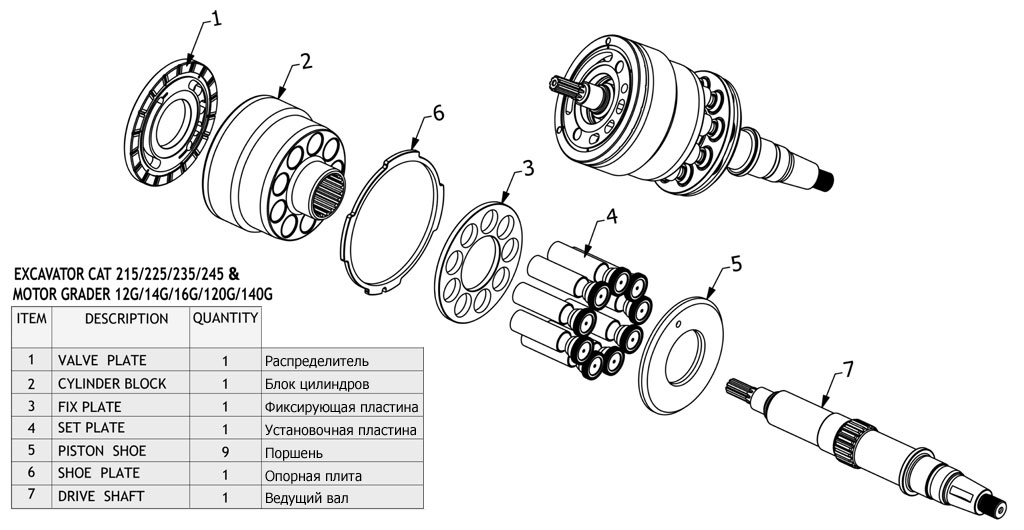 1

2

6

3

4

5

7

EXCAVATOR CAT 215/225/235/245 &
MOTOR GRADER 12G/14G/16G/120G/140G

| ITEM | DESCRIPTION | QUANTITY | |
|---|---|---|---|
| 1 | VALVE PLATE | 1 | Распределитель |
| 2 | CYLINDER BLOCK | 1 | Блок цилиндров |
| 3 | FIX PLATE | 1 | Фиксирующая пластина |
| 4 | SET PLATE | 1 | Установочная пластина |
| 5 | PISTON SHOE | 9 | Поршень |
| 6 | SHOE PLATE | 1 | Опорная плита |
| 7 | DRIVE SHAFT | 1 | Ведущий вал |