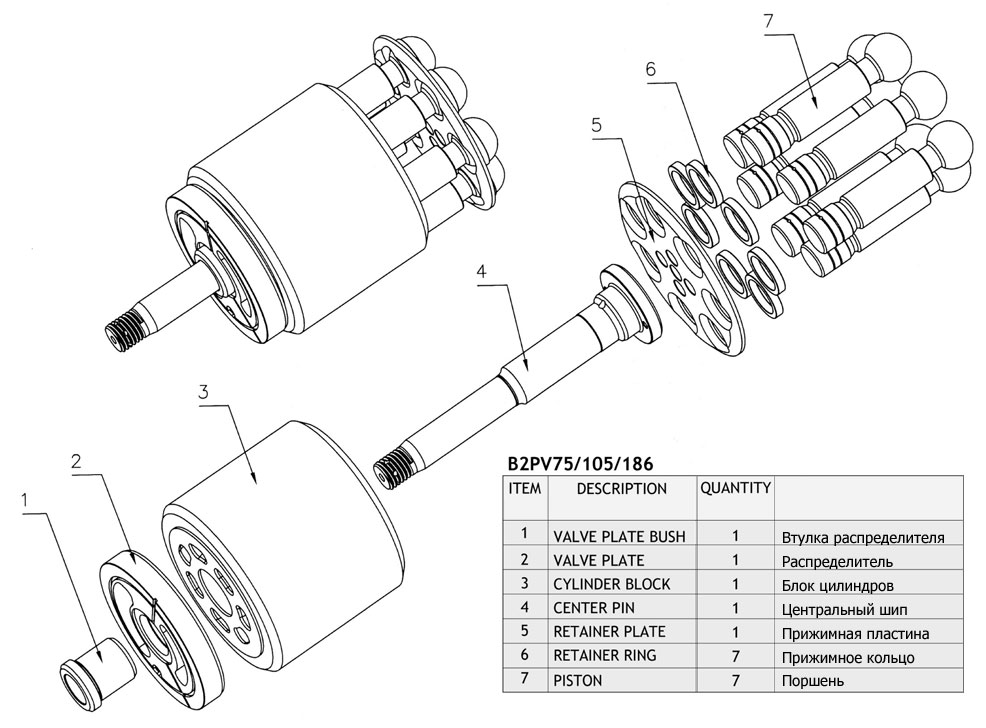 7

6

5

4

3

2

1

B2PV75/105/186

| ITEM | DESCRIPTION | QUANTITY | |
|---|---|---|---|
| 1 | VALVE PLATE BUSH | 1 | Втулка распределителя |
| 2 | VALVE PLATE | 1 | Распределитель |
| 3 | CYLINDER BLOCK | 1 | Блок цилиндров |
| 4 | CENTER PIN | 1 | Центральный шип |
| 5 | RETAINER PLATE | 1 | Прижимная пластина |
| 6 | RETAINER RING | 7 | Прижимное кольцо |
| 7 | PISTON | 7 | Поршень |