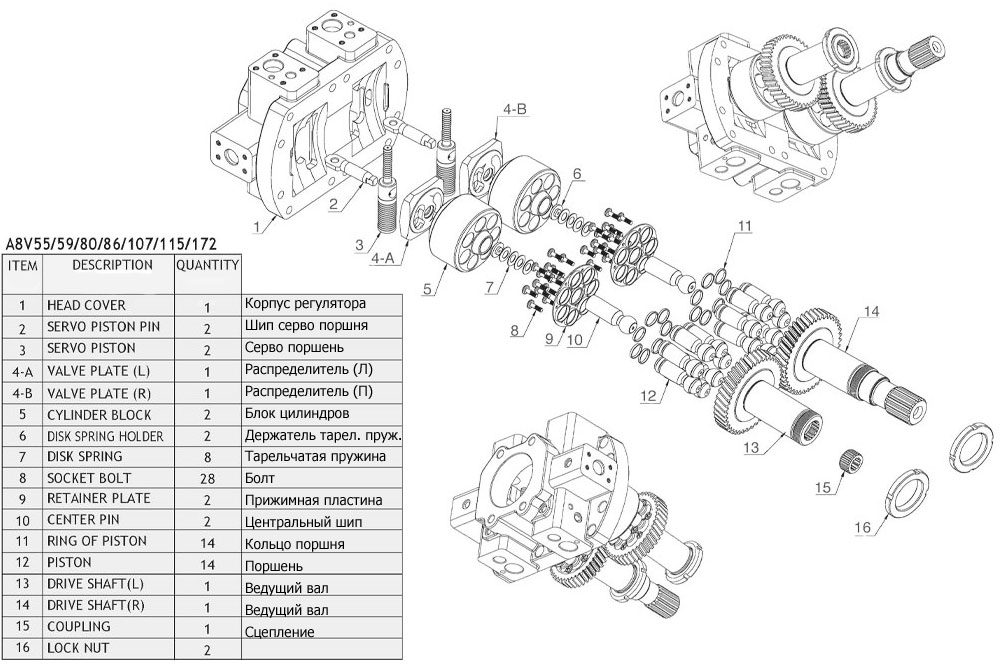 A8V55/59/80/86/107/115/172

| ITEM | DESCRIPTION | QUANTITY | |
|---|---|---|---|
| 1 | HEAD COVER | 1 | Корпус регулятора |
| 2 | SERVO PISTON PIN | 2 | Шип серво поршня |
| 3 | SERVO PISTON | 2 | Серво поршень |
| 4-A | VALVE PLATE (L) | 1 | Распределитель (Л) |
| 4-B | VALVE PLATE (R) | 1 | Распределитель (П) |
| 5 | CYLINDER BLOCK | 2 | Блок цилиндров |
| 6 | DISK SPRING HOLDER | 2 | Держатель тарел. пруж. |
| 7 | DISK SPRING | 8 | Тарельчатая пружина |
| 8 | SOCKET BOLT | 28 | Болт |
| 9 | RETAINER PLATE | 2 | Прижимная пластина |
| 10 | CENTER PIN | 2 | Центральный шип |
| 11 | RING OF PISTON | 14 | Кольцо поршня |
| 12 | PISTON | 14 | Поршень |
| 13 | DRIVE SHAFT(L) | 1 | Ведущий вал |
| 14 | DRIVE SHAFT(R) | 1 | Ведущий вал |
| 15 | COUPLING | 1 | Сцепление |
| 16 | LOCK NUT | 2 | |

1
2
3
4-A
4-B
5
6
7
8
9
10
11
12
13
14
15
16