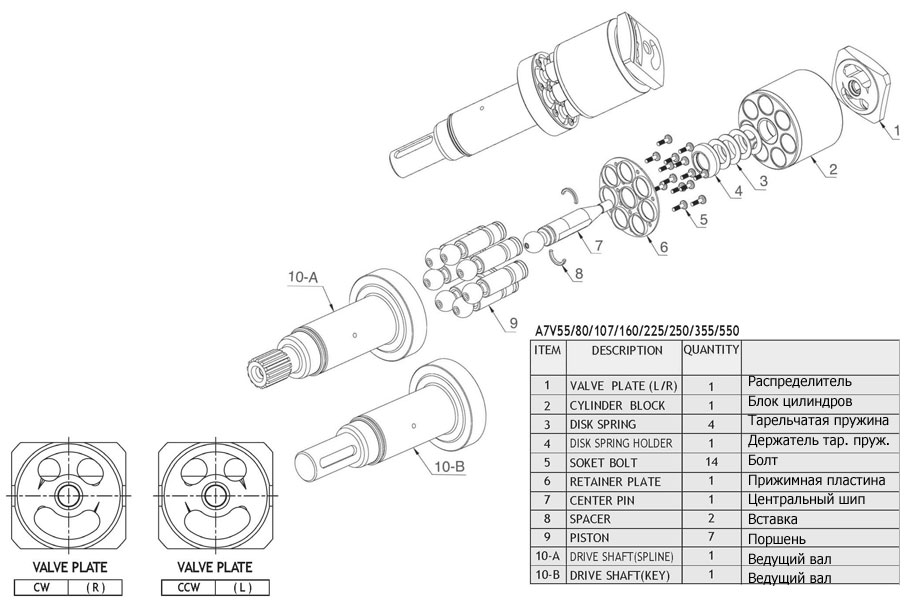 1
2
3
4
5
6
7
8
9
10-A
10-B

A7V55/80/107/160/225/250/355/550

| ITEM | DESCRIPTION | QUANTITY | |
|---|---|---|---|
| 1 | VALVE PLATE (L/R) | 1 | Распределитель |
| 2 | CYLINDER BLOCK | 1 | Блок цилиндров |
| 3 | DISK SPRING | 4 | Тарельчатая пружина |
| 4 | DISK SPRING HOLDER | 1 | Держатель тар. пруж. |
| 5 | SOKET BOLT | 14 | Болт |
| 6 | RETAINER PLATE | 1 | Прижимная пластина |
| 7 | CENTER PIN | 1 | Центральный шип |
| 8 | SPACER | 2 | Вставка |
| 9 | PISTON | 7 | Поршень |
| 10-A | DRIVE SHAFT(SPLINE) | 1 | Ведущий вал |
| 10-B | DRIVE SHAFT(KEY) | 1 | Ведущий вал |

VALVE PLATE
| CW | (R) |
|---|---|

VALVE PLATE
| CCW | (L) |
|---|---|