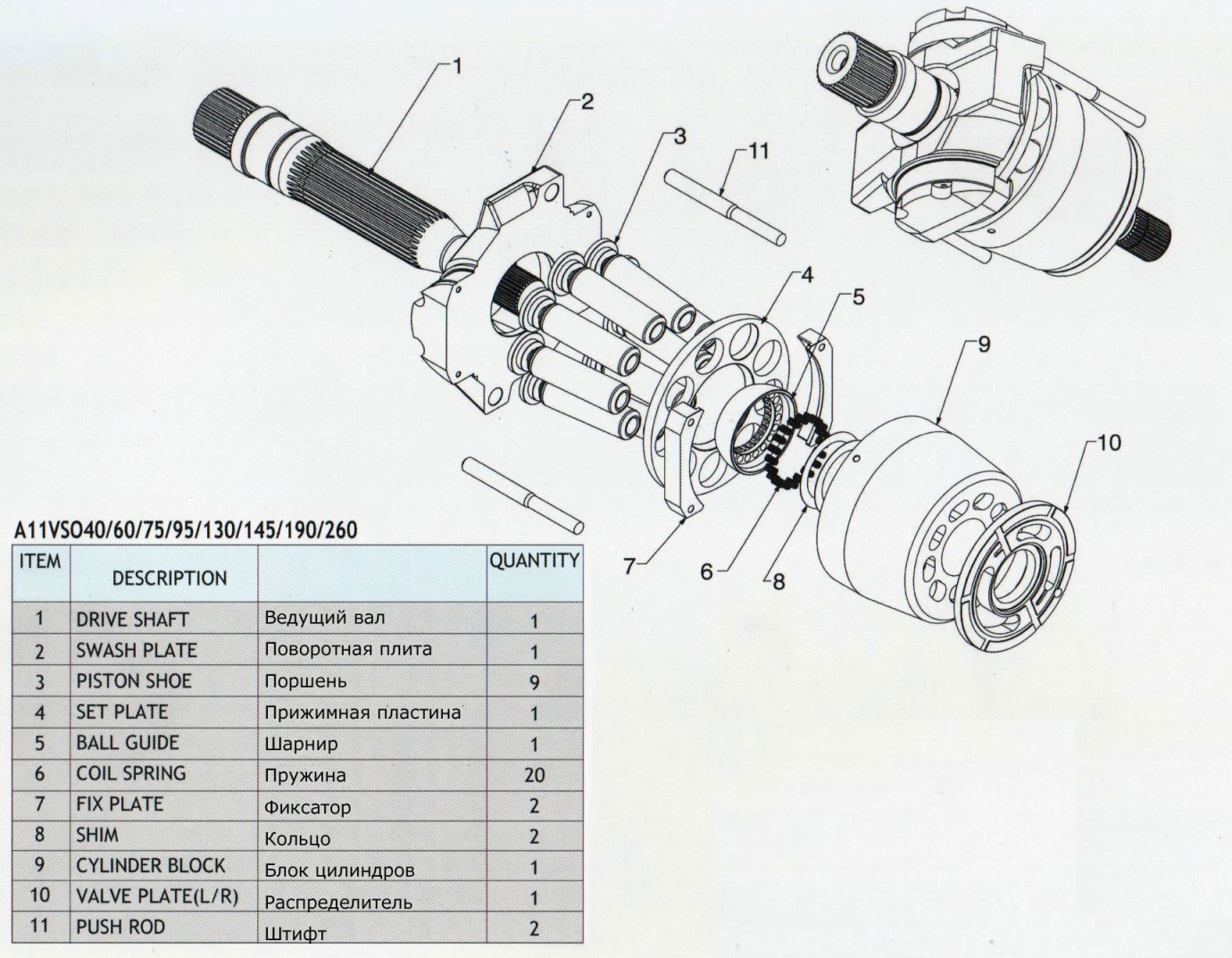 1
2
3
11
4
5
9
10
7
6
8

A11VSO40/60/75/95/130/145/190/260

| ITEM | DESCRIPTION | | QUANTITY |
|---|---|---|---|
| 1 | DRIVE SHAFT | Ведущий вал | 1 |
| 2 | SWASH PLATE | Поворотная плита | 1 |
| 3 | PISTON SHOE | Поршень | 9 |
| 4 | SET PLATE | Прижимная пластина | 1 |
| 5 | BALL GUIDE | Шарнир | 1 |
| 6 | COIL SPRING | Пружина | 20 |
| 7 | FIX PLATE | Фиксатор | 2 |
| 8 | SHIM | Кольцо | 2 |
| 9 | CYLINDER BLOCK | Блок цилиндров | 1 |
| 10 | VALVE PLATE(L/R) | Распределитель | 1 |
| 11 | PUSH ROD | Штифт | 2 |